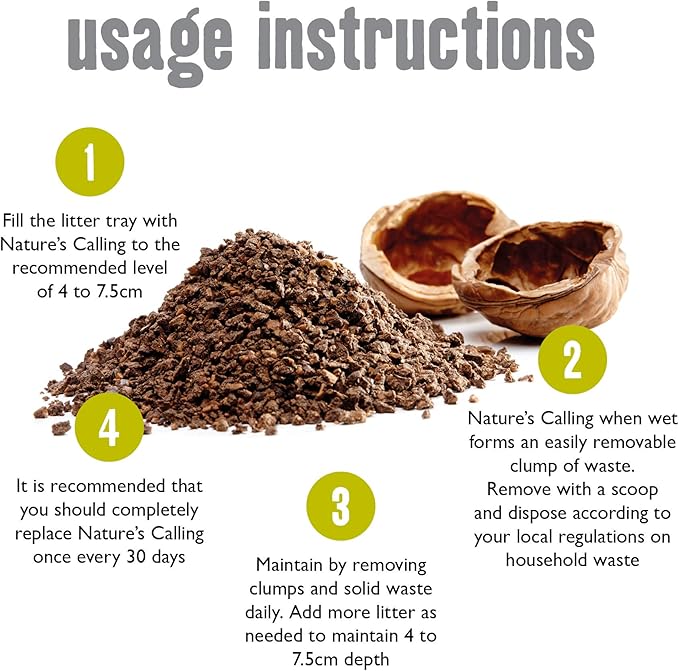 usage instructions

1

Fill the litter tray with Nature's Calling to the recommended level of 4 to 7.5cm

2

Nature's Calling when wet forms an easily removable clump of waste. Remove with a scoop and dispose according to your local regulations on household waste

3

Maintain by removing clumps and solid waste daily. Add more litter as needed to maintain 4 to 7.5cm depth

4

It is recommended that you should completely replace Nature's Calling once every 30 days